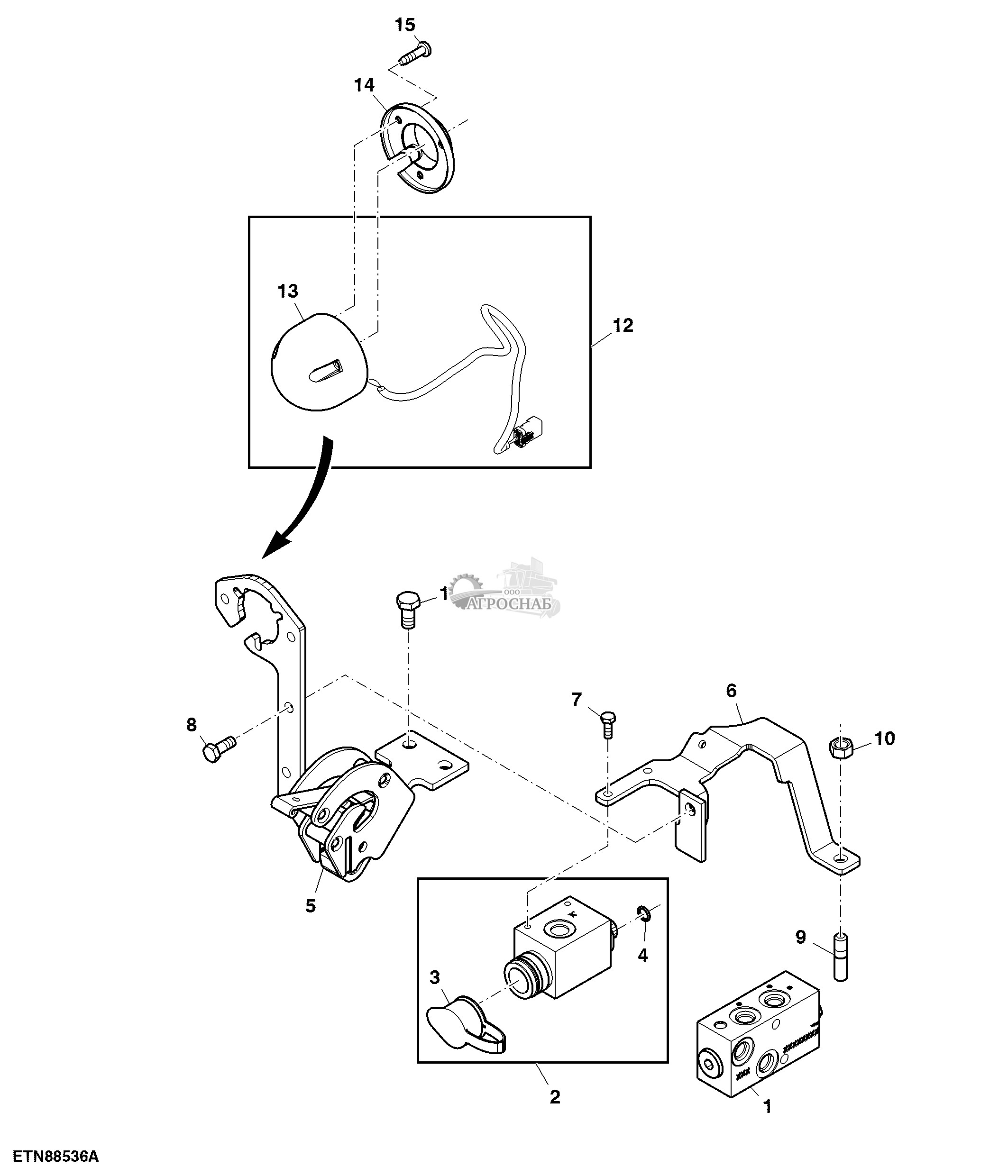 15

14

13

12

1

ООО АГРОСНАБ

8

7

6

10

5

4

3

9

2

1

ETN88536A